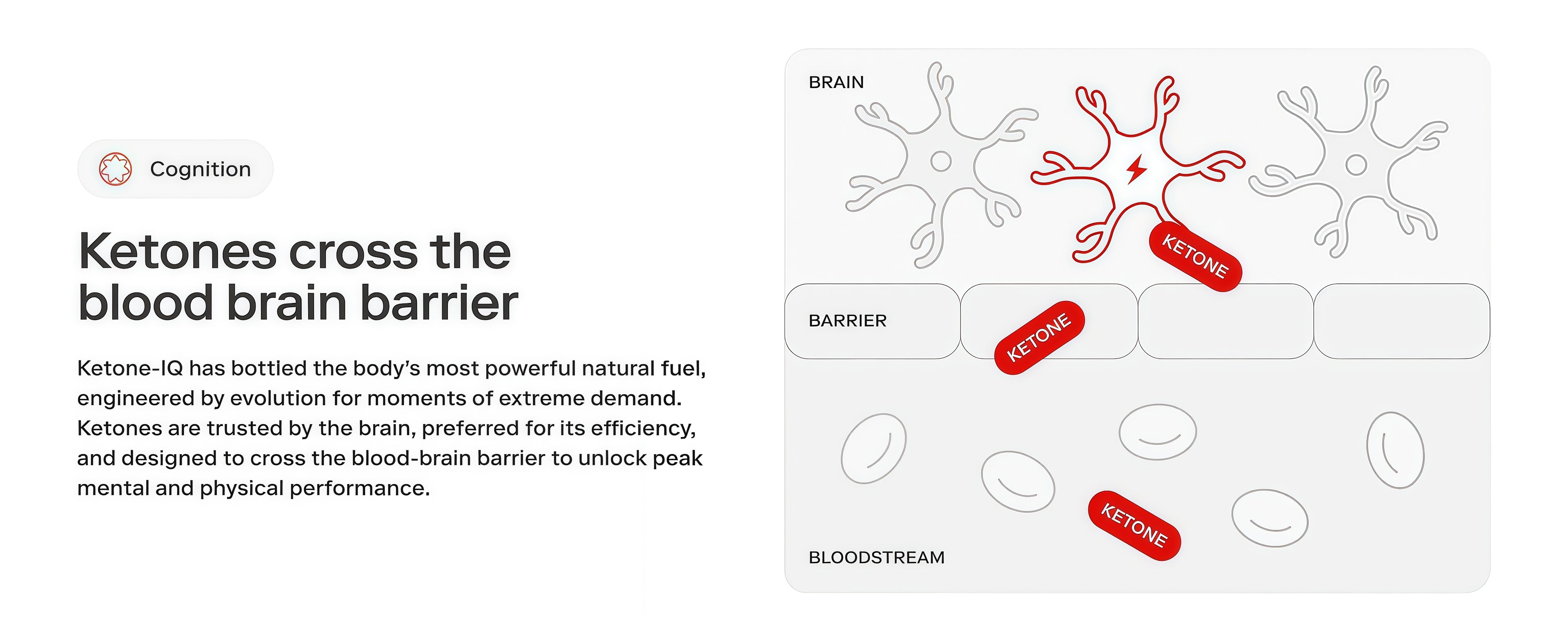 Cognition

Ketones cross the blood brain barrier

Ketone-IQ has bottled the body's most powerful natural fuel, engineered by evolution for moments of extreme demand. Ketones are trusted by the brain, preferred for its efficiency, and designed to cross the blood-brain barrier to unlock peak mental and physical performance.

BRAIN

KETONE

BARRIER

KETONE

KETONE

BLOODSTREAM